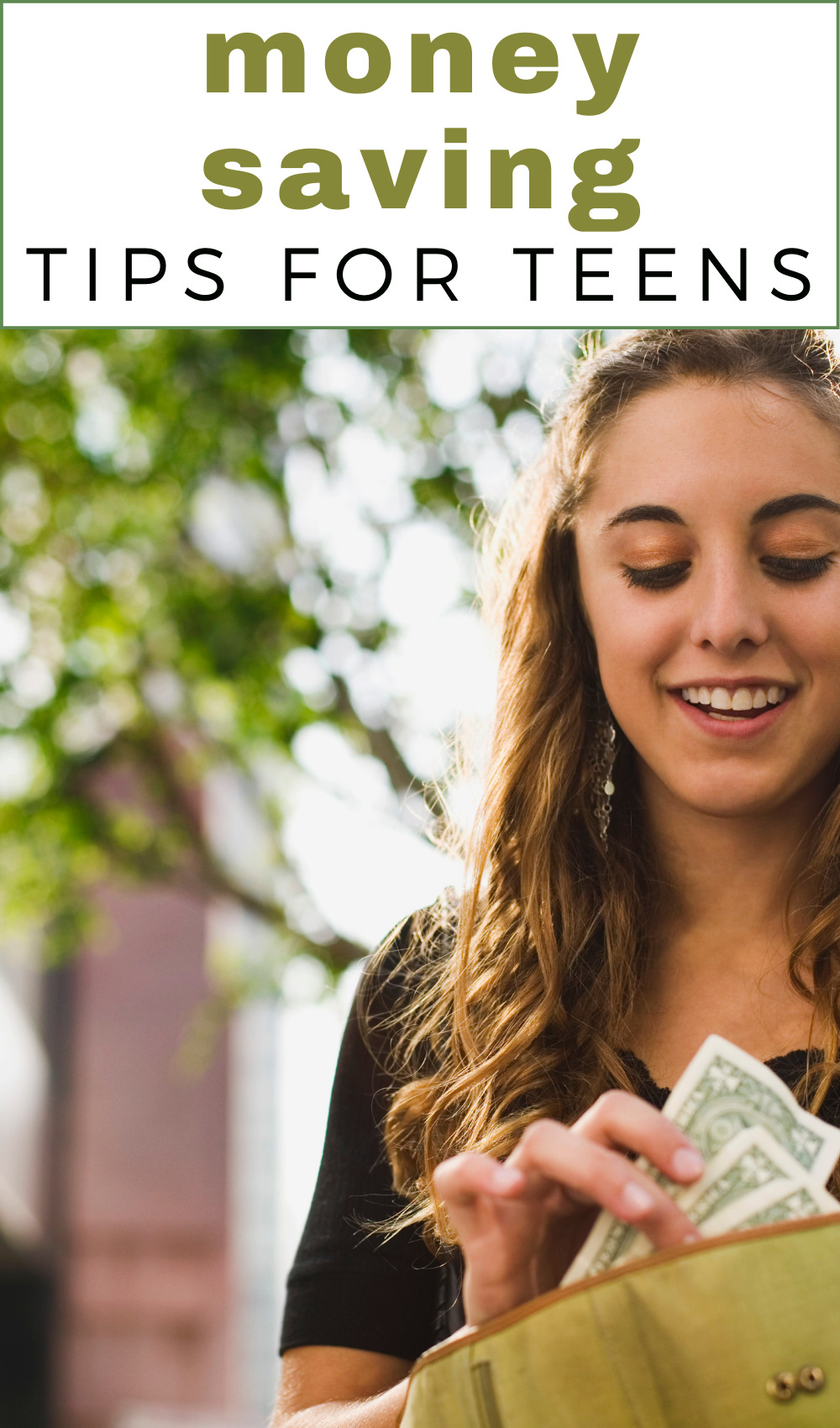 money saving
TIPS FOR TEENS